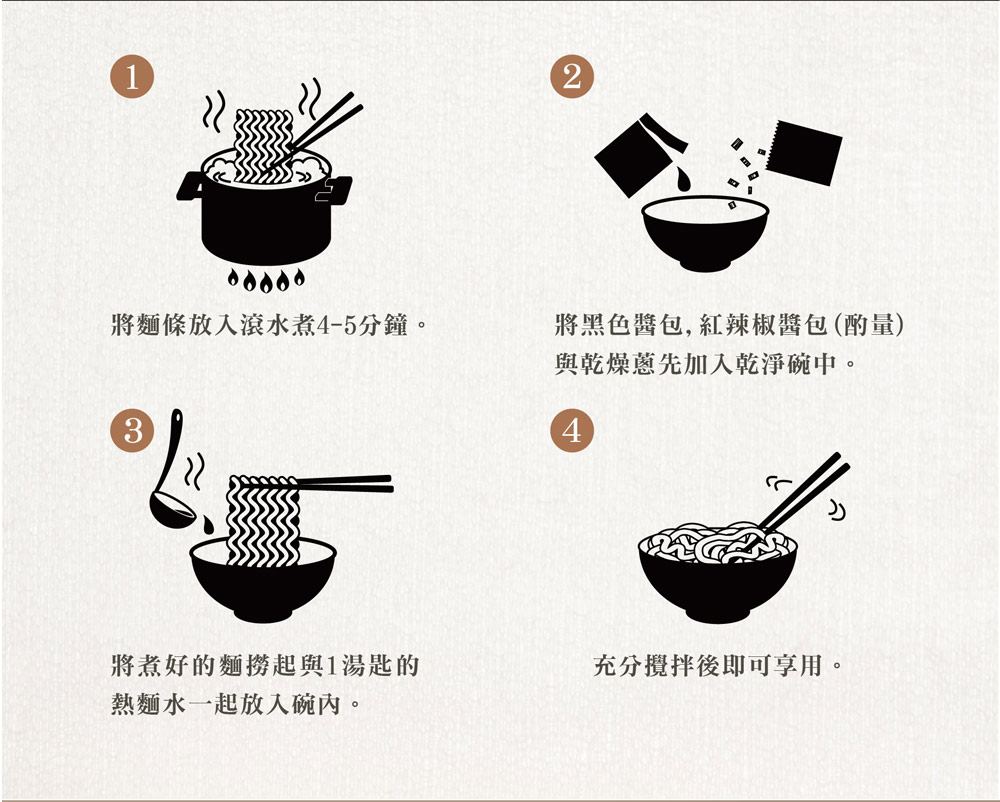 1

將麵條放入滾水煮4-5分鐘。

2

將黑色醬包,紅辣椒醬包(酌量)與乾燥蔥先加入乾淨碗中。

3

將煮好的麵撈起與1湯匙的熱麵水一起放入碗內。

4

充分攪拌後即可享用。